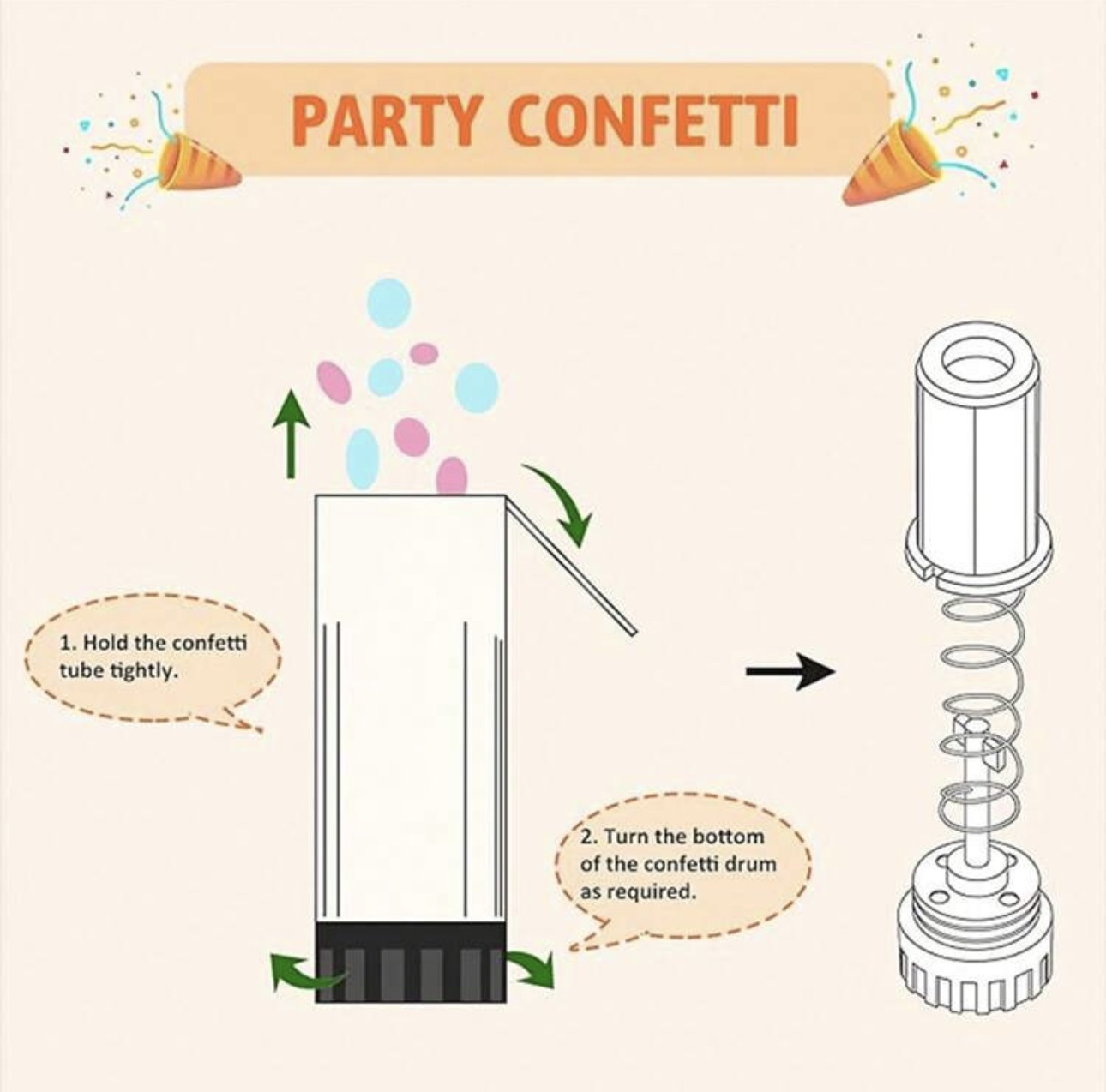 PARTY CONFETTI

1. Hold the confetti tube tightly.

2. Turn the bottom of the confetti drum as required.